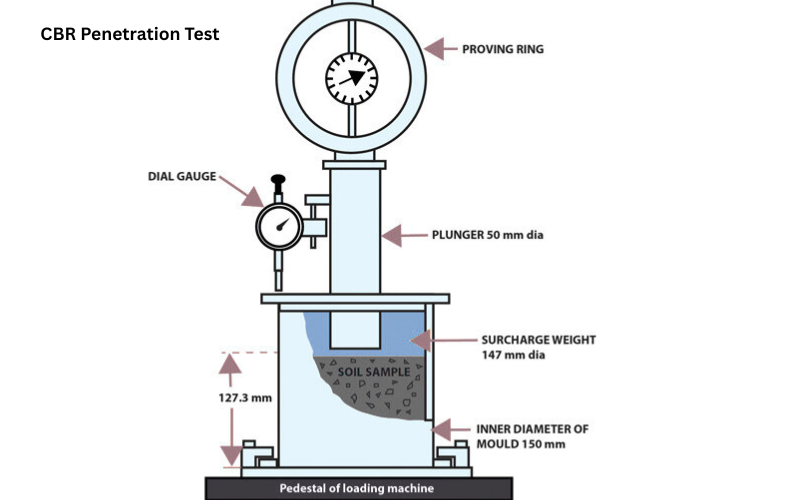 CBR Penetration Test

PROVING RING

DIAL GAUGE

PLUNGER 50 mm dia

SURCHARGE WEIGHT
147 mm dia

SOIL SAMPLE

127.3 mm

INNER DIAMETER OF
MOULD 150 mm

Pedestal of loading machine