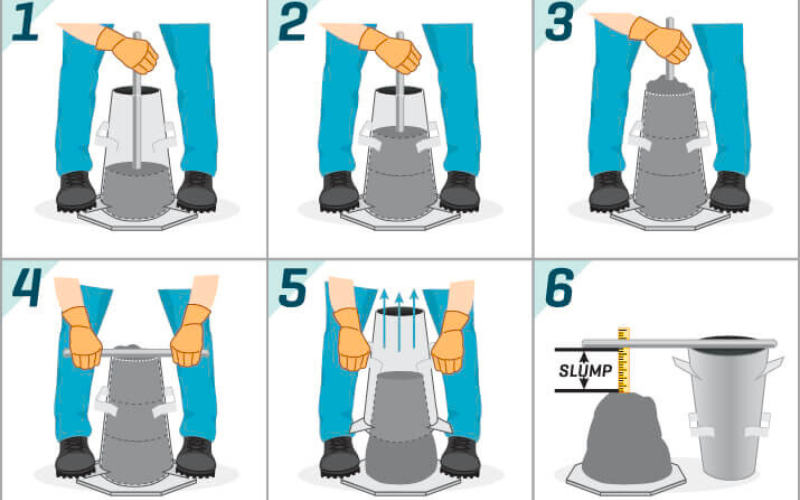 1

2

3

4

5

6

SLUMP